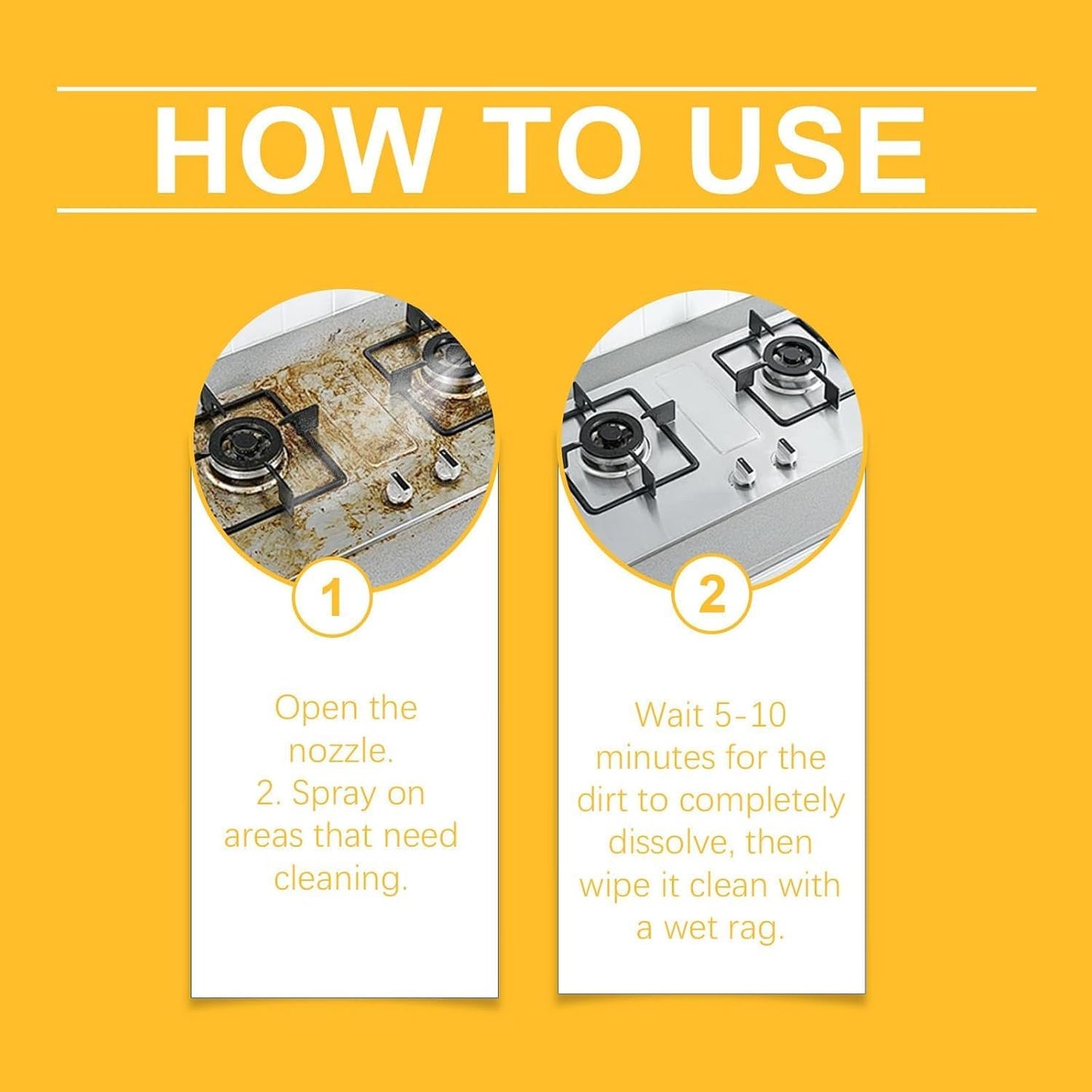 HOW TO USE

1

Open the nozzle.
2. Spray on areas that need cleaning.

2

Wait 5-10 minutes for the dirt to completely dissolve, then wipe it clean with a wet rag.