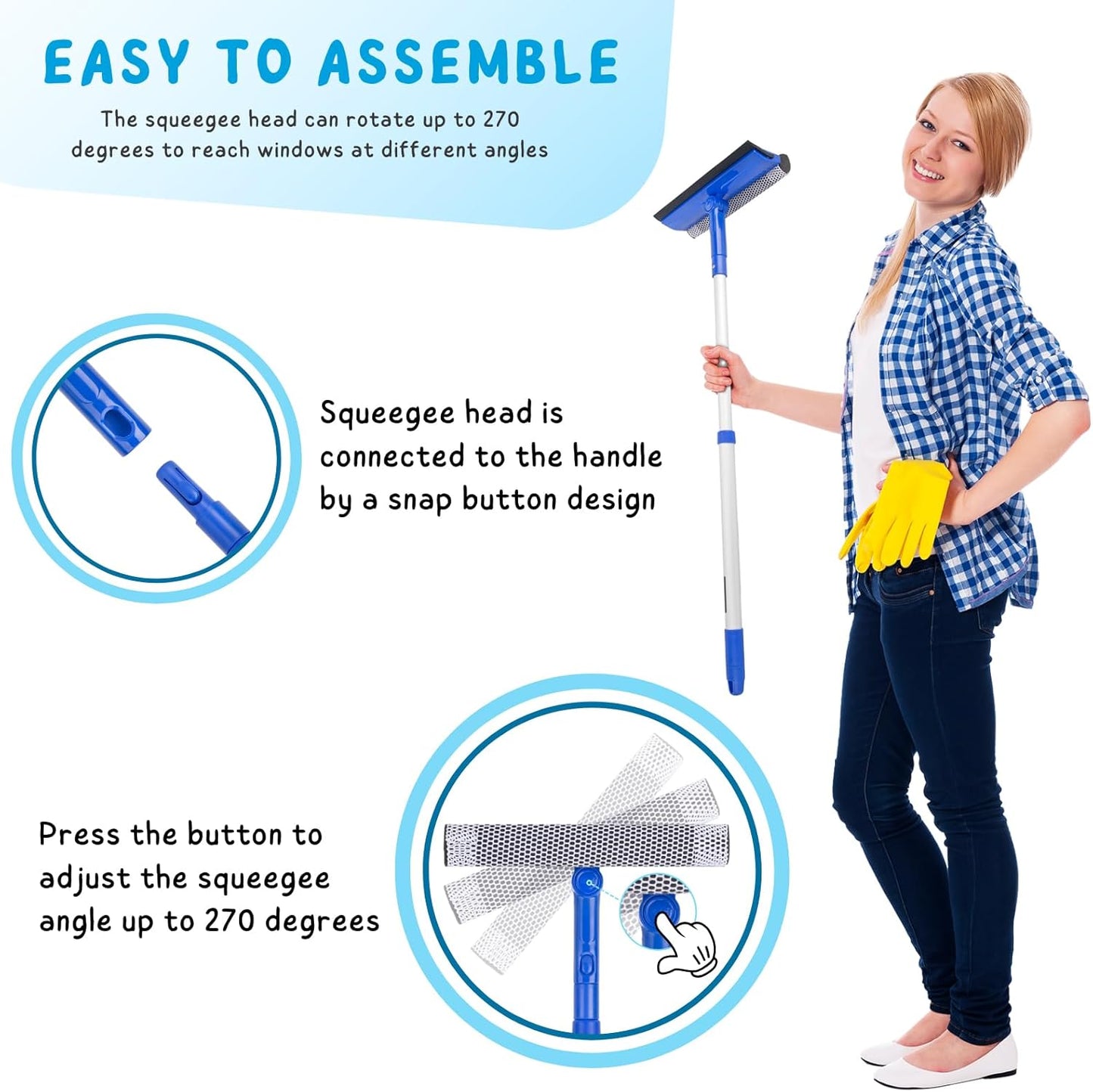 EASY TO ASSEMBLE

The squeegee head can rotate up to 270 degrees to reach windows at different angles

Squeegee head is connected to the handle by a snap button design

Press the button to adjust the squeegee angle up to 270 degrees