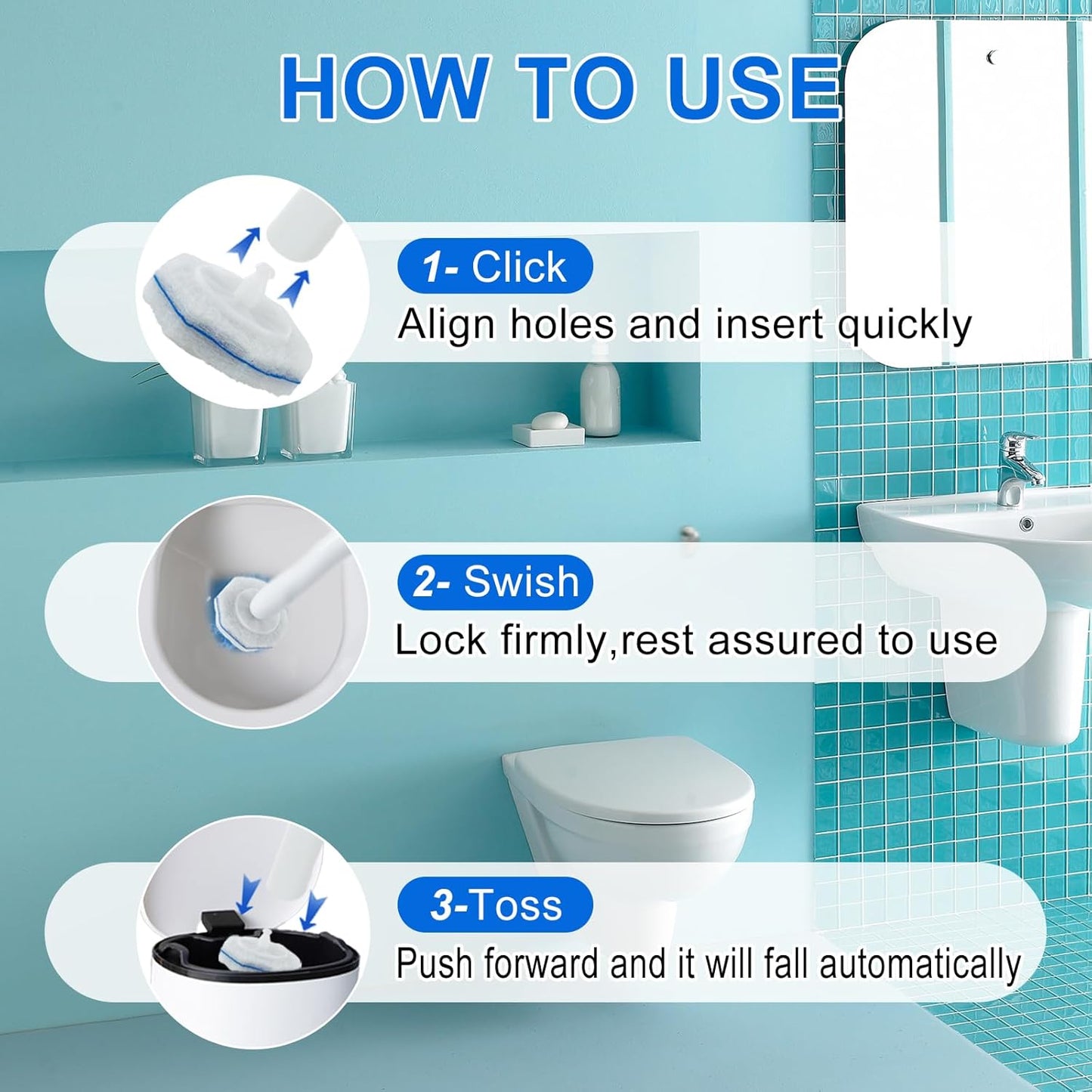 HOW TO USE

1- Click
Align holes and insert quickly

2- Swish
Lock firmly,rest assured to use

3-Toss
Push forward and it will fall automatically