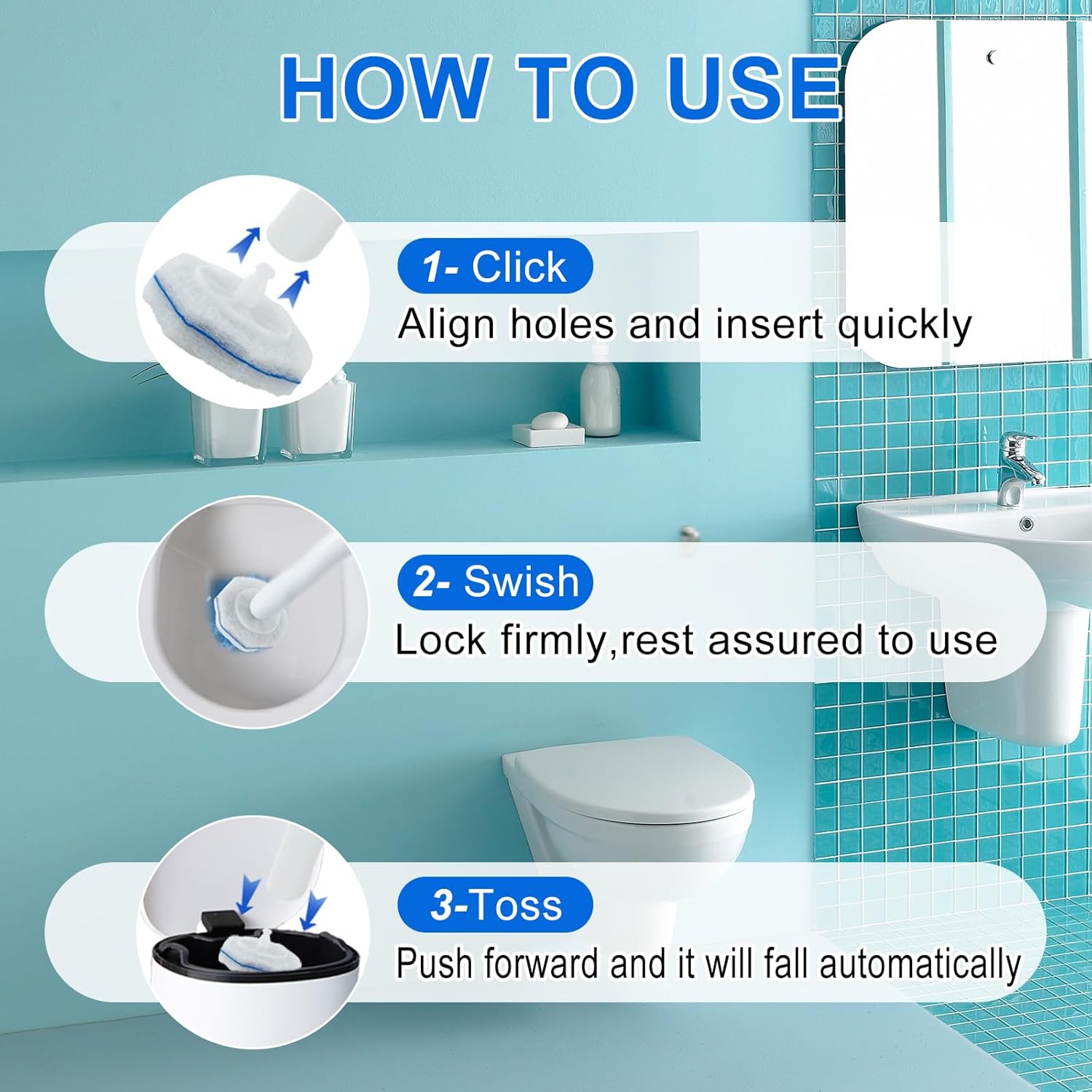 HOW TO USE

1- Click
Align holes and insert quickly

2- Swish
Lock firmly,rest assured to use

3-Toss
Push forward and it will fall automatically