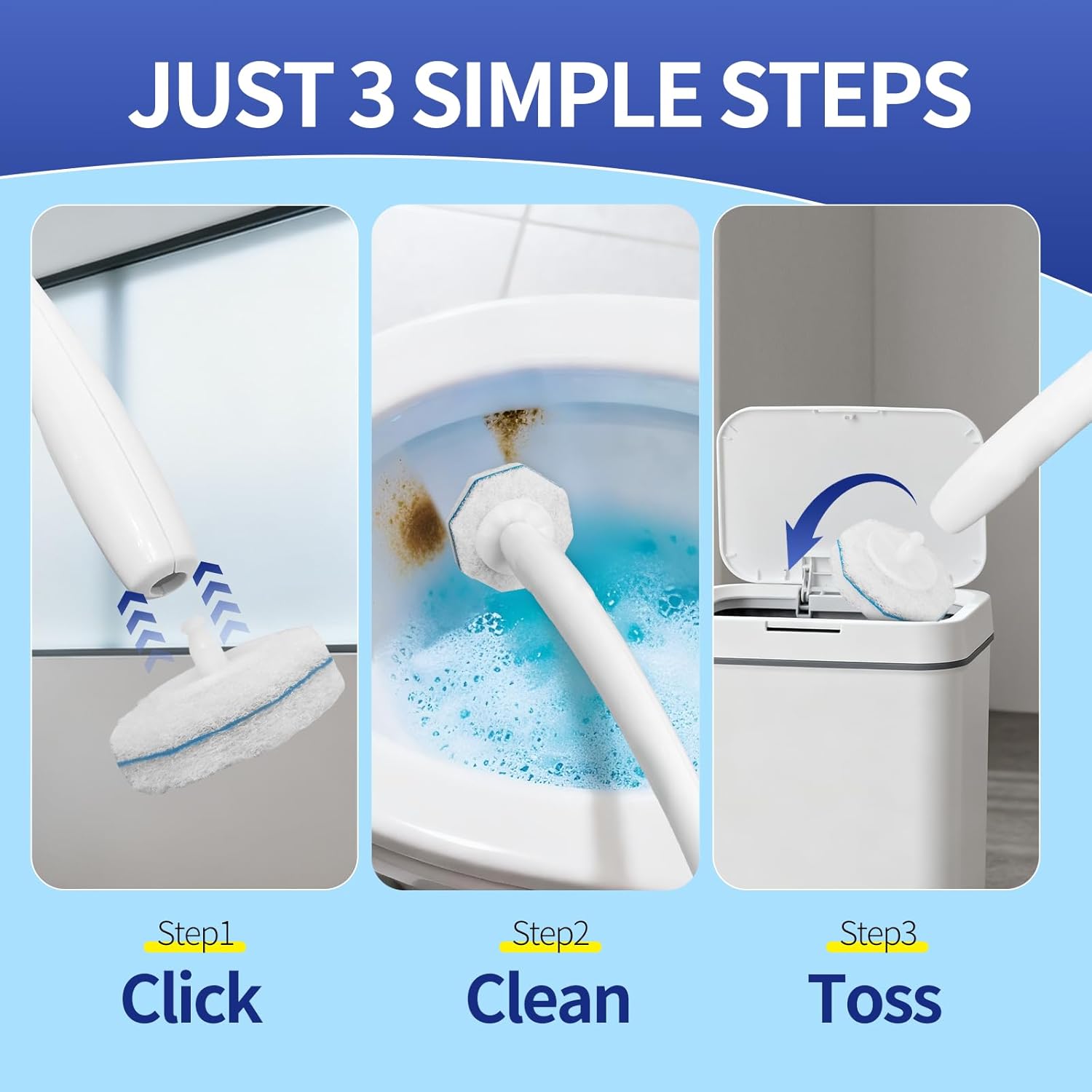 JUST 3 SIMPLE STEPS

Step1
Click

Step2
Clean

Step3
Toss