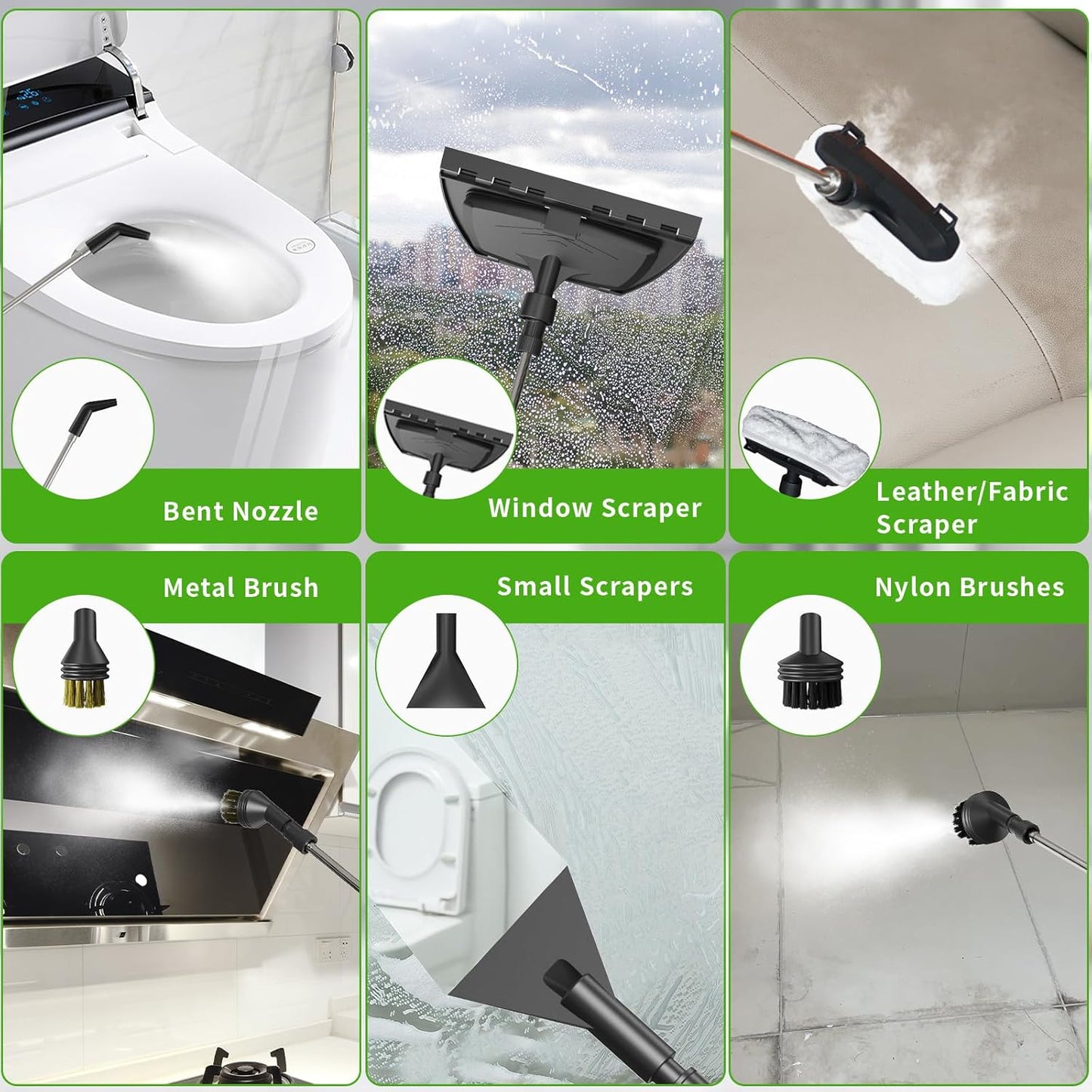 Bent Nozzle

Window Scraper

Leather/Fabric Scraper

Metal Brush

Small Scrapers

Nylon Brushes