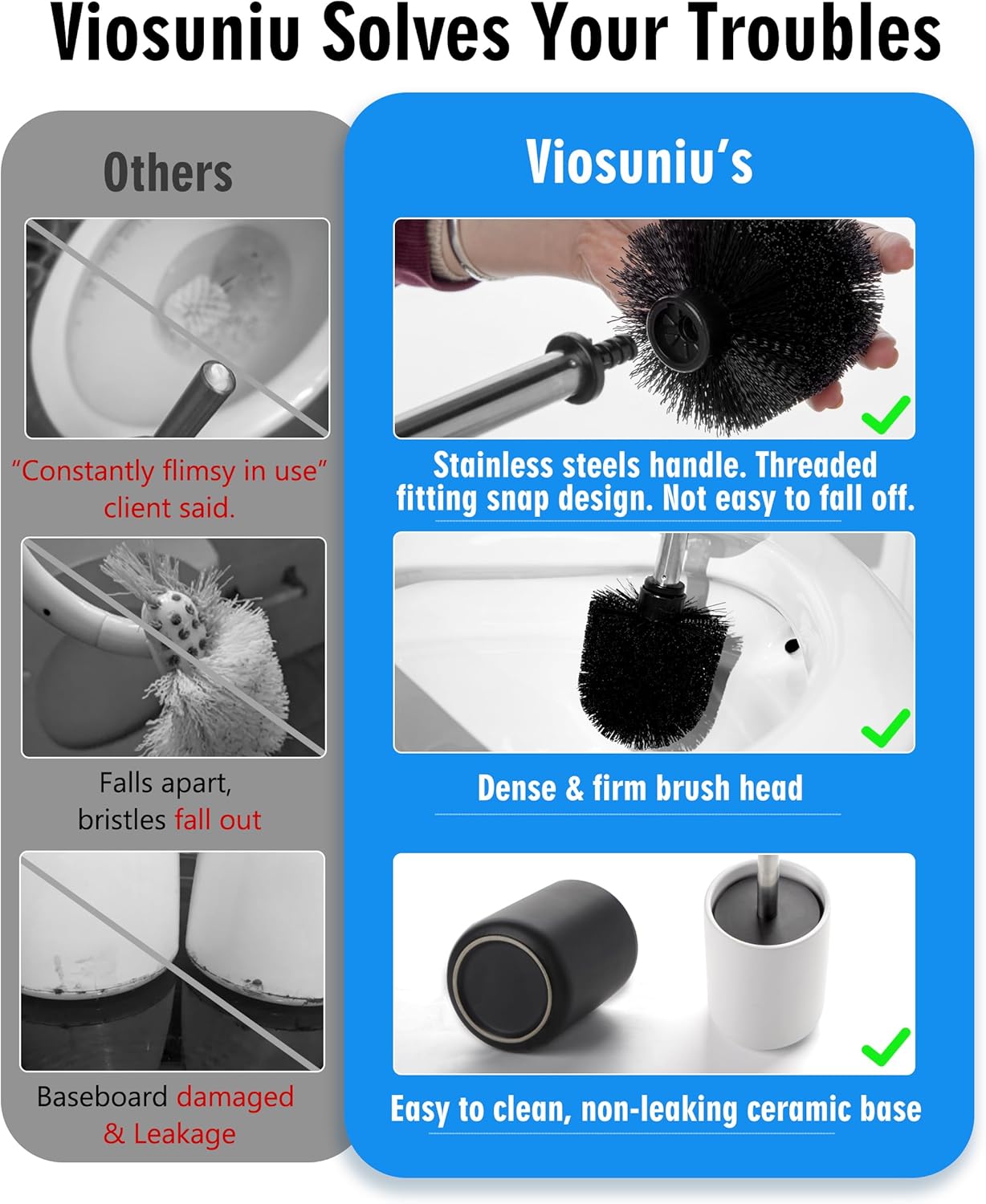 Viosuniu Solves Your Troubles

Others

"Constantly flimsy in use" client said.

Falls apart, bristles fall out

Baseboard damaged & Leakage

Viosuniu's

Stainless steels handle. Threaded fitting snap design. Not easy to fall off.

Dense & firm brush head

Easy to clean, non-leaking ceramic base